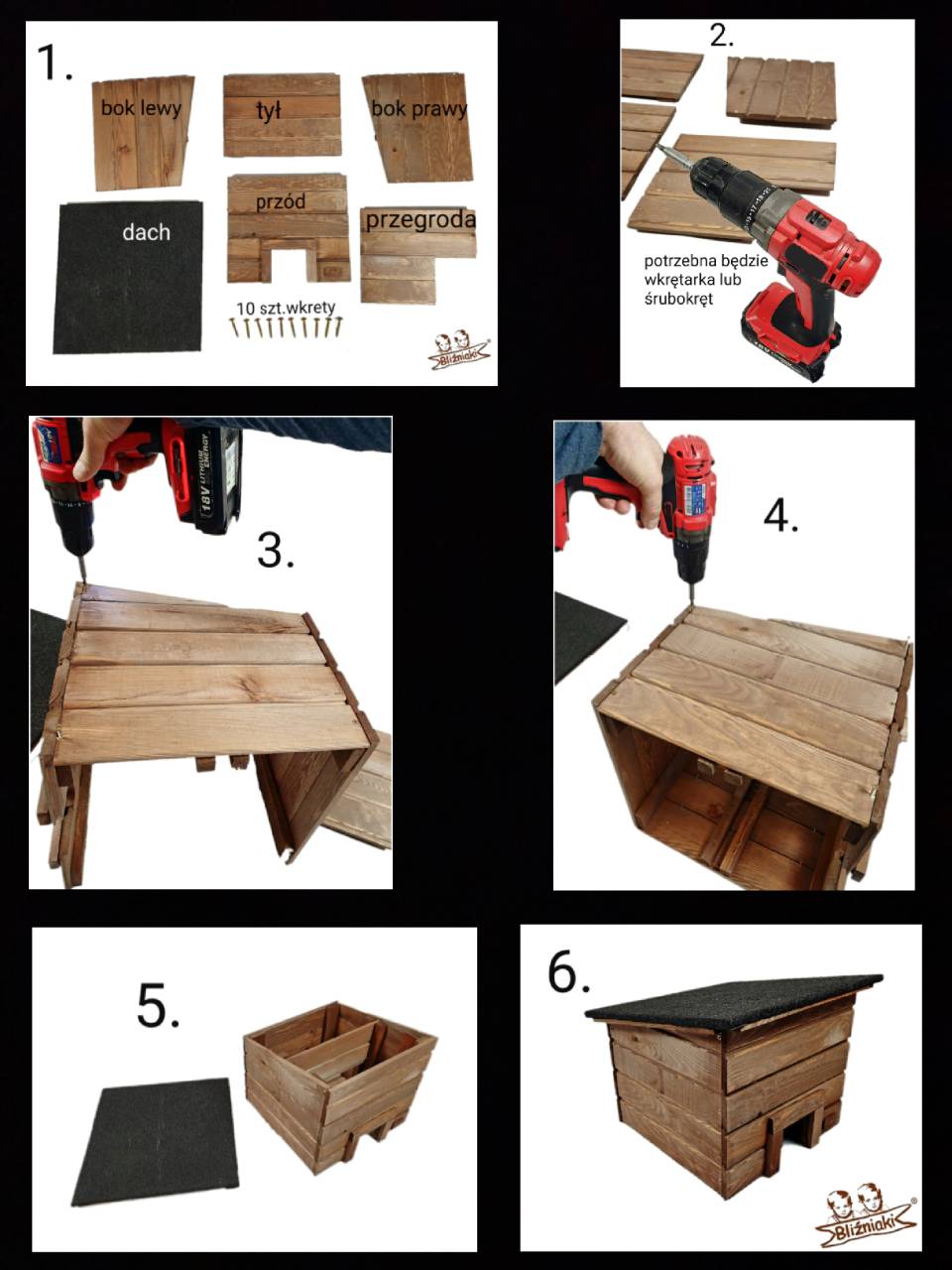 1.

bok lewy

tył

bok prawy

dach

przód

przegroda

10 szt.wkrety

Bliźniaki

2.

potrzebna będzie wkrętarka lub śrubokręt

18V LITHIUM ENERGY

3.

4.

5.

6.

Bliźniaki